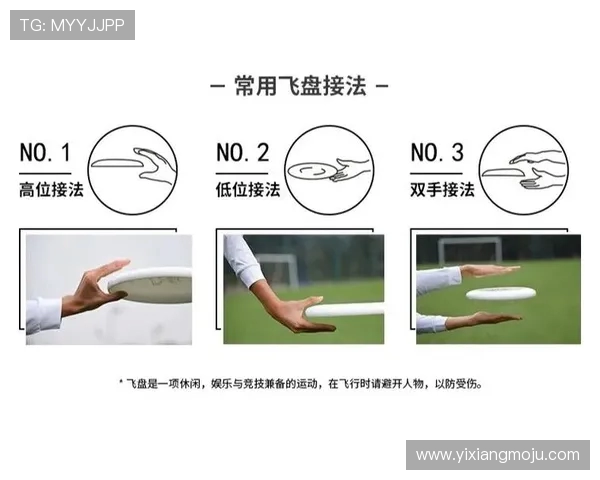 TG: MYYJJPP

— 常用飞盘接法 —

NO. 1
高位接法

NO. 2
低位接法

NO. 3
双手接法

* 飞盘是一项休闲，娱乐与竞技兼备的运动，在飞行时请避开人物，以防受伤。

www.yixiangmoju.com